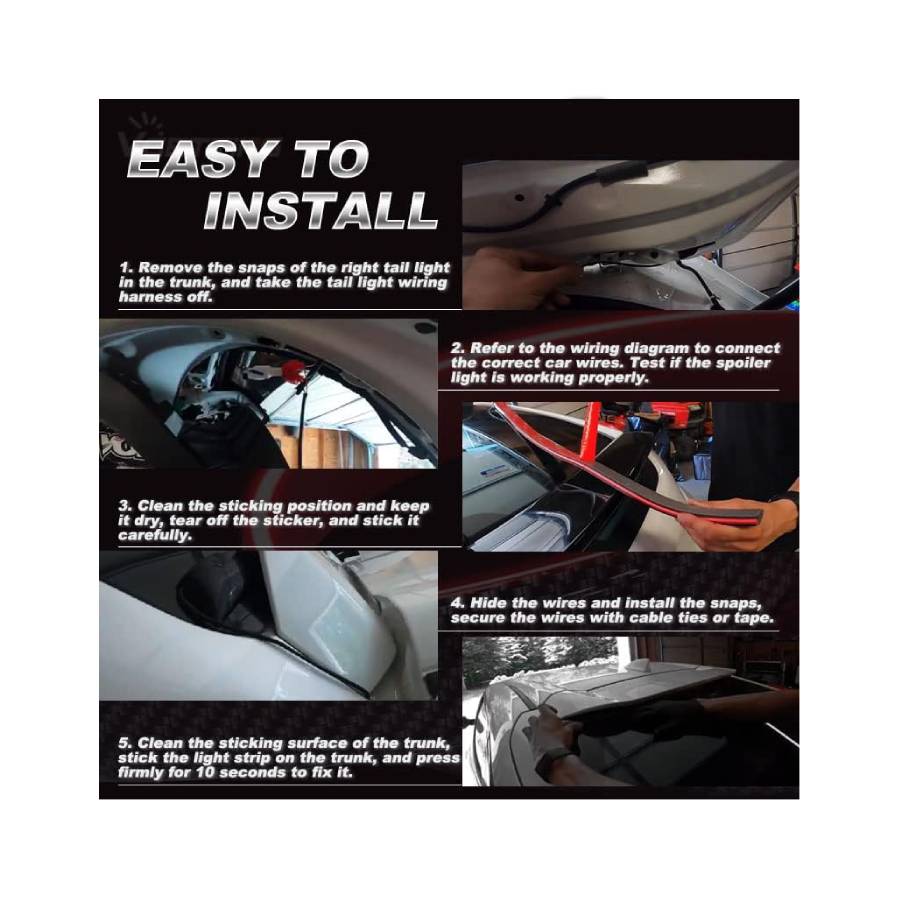 EASY TO INSTALL

1. Remove the snaps of the right tail light in the trunk, and take the tail light wiring harness off.

2. Refer to the wiring diagram to connect the correct car wires. Test if the spoiler light is working properly.

3. Clean the sticking position and keep it dry, tear off the sticker, and stick it carefully.

4. Hide the wires and install the snaps, secure the wires with cable ties or tape.

5. Clean the sticking surface of the trunk, stick the light strip on the trunk, and press firmly for 10 seconds to fix it.